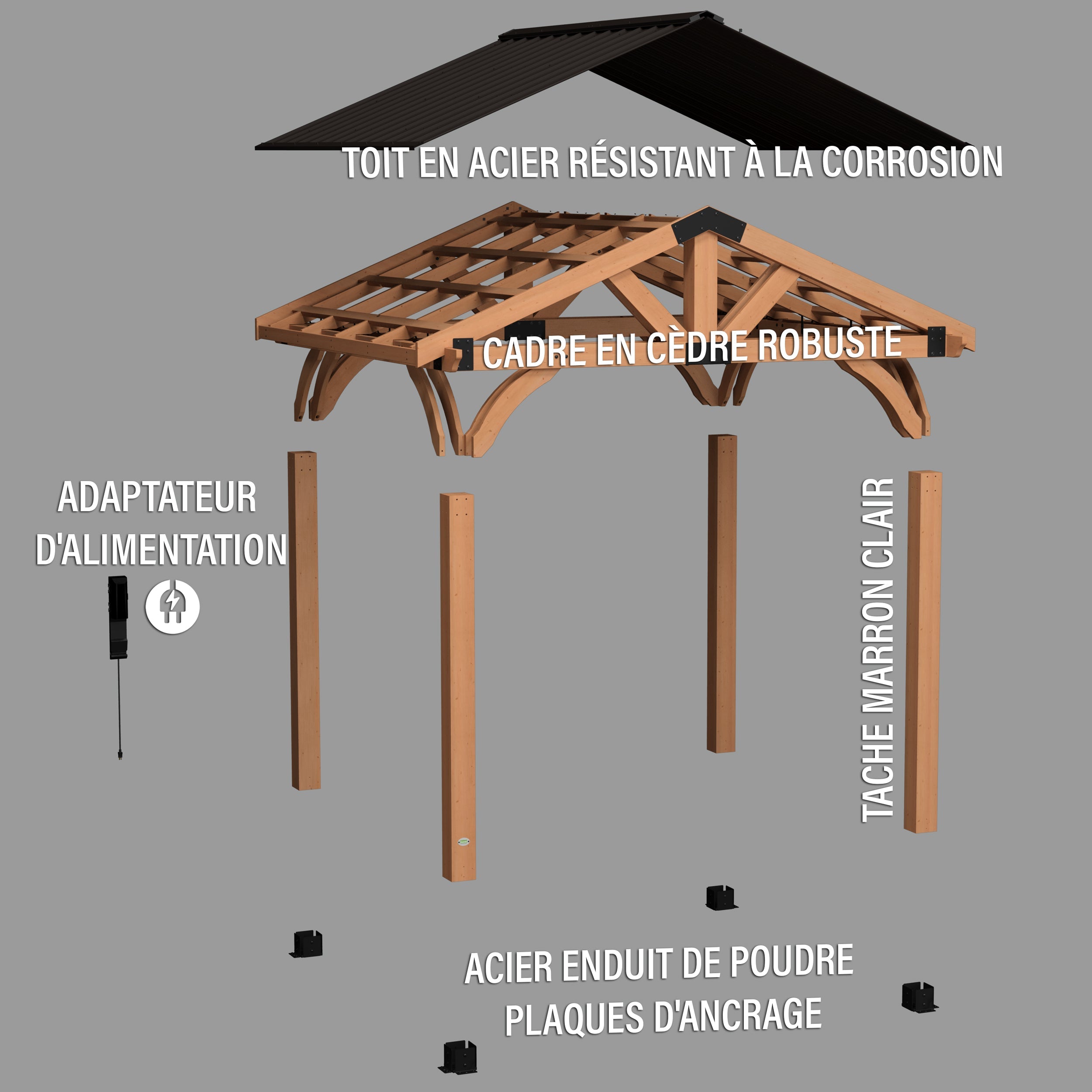 TOIT EN ACIER RÉSISTANT À LA CORROSION

CADRE EN CÈDRE ROBUSTE

ADAPTATEUR D'ALIMENTATION

TACHE MARRON CLAIR

ACIER ENDUIT DE POUDRE PLAQUES D'ANCRAGE