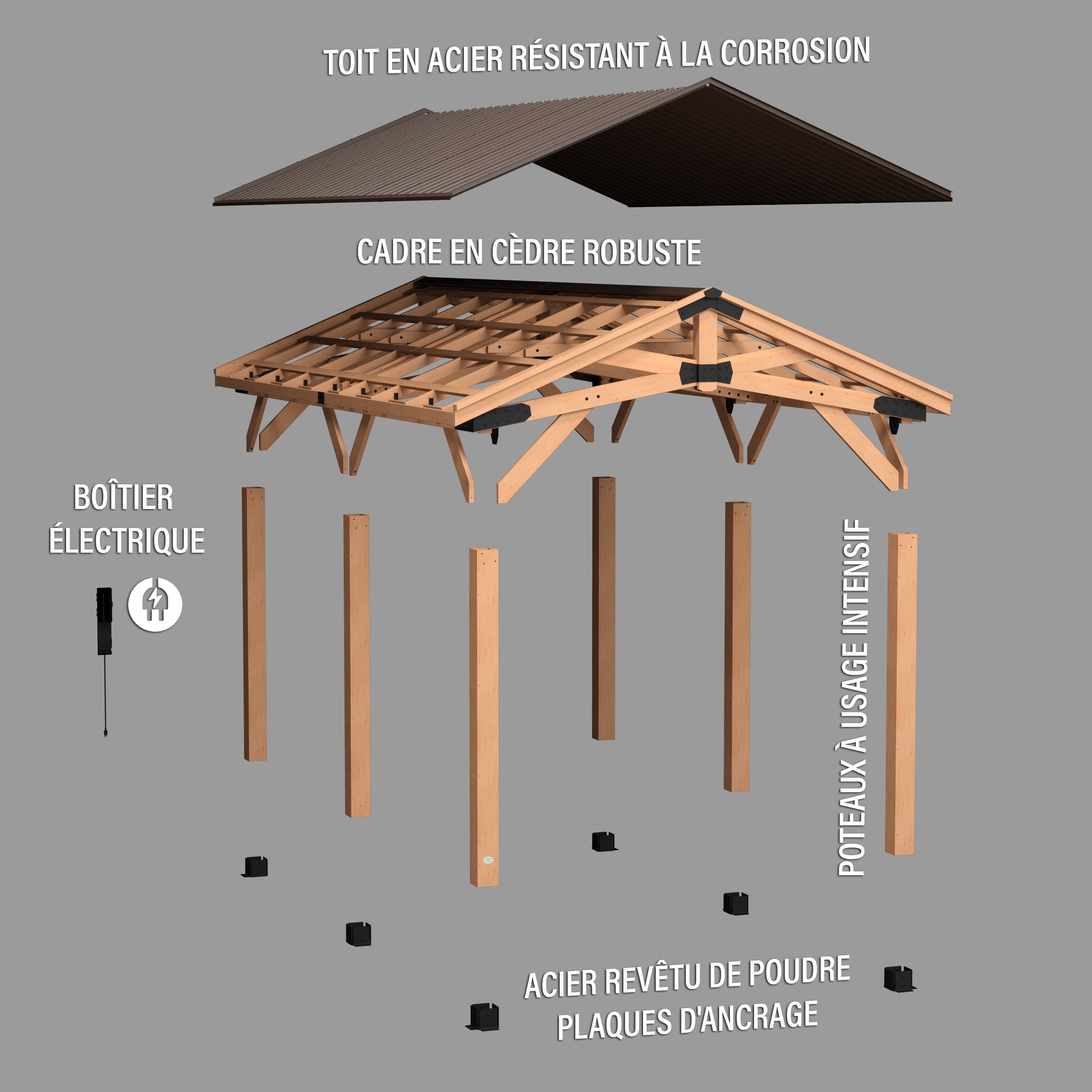 TOIT EN ACIER RÉSISTANT À LA CORROSION

CADRE EN CÈDRE ROBUSTE

BOÎTIER ÉLECTRIQUE

POTEAUX À USAGE INTENSIF

ACIER REVÊTU DE POUDRE PLAQUES D'ANCRAGE